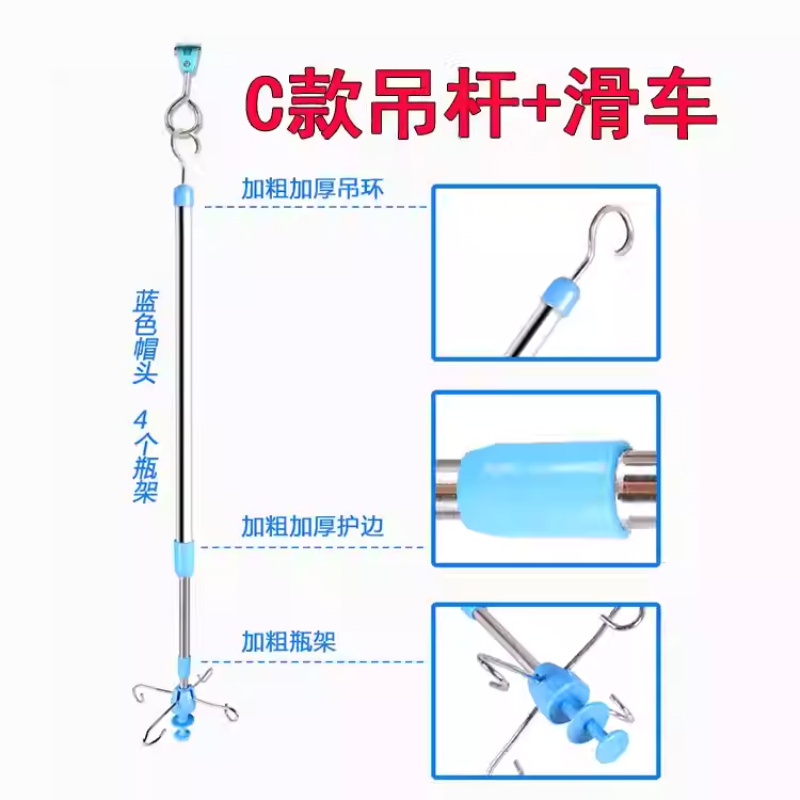 C款吊杆+滑车

加粗加厚吊环

蓝色帽头 4个瓶架

加粗加厚护边

加粗瓶架