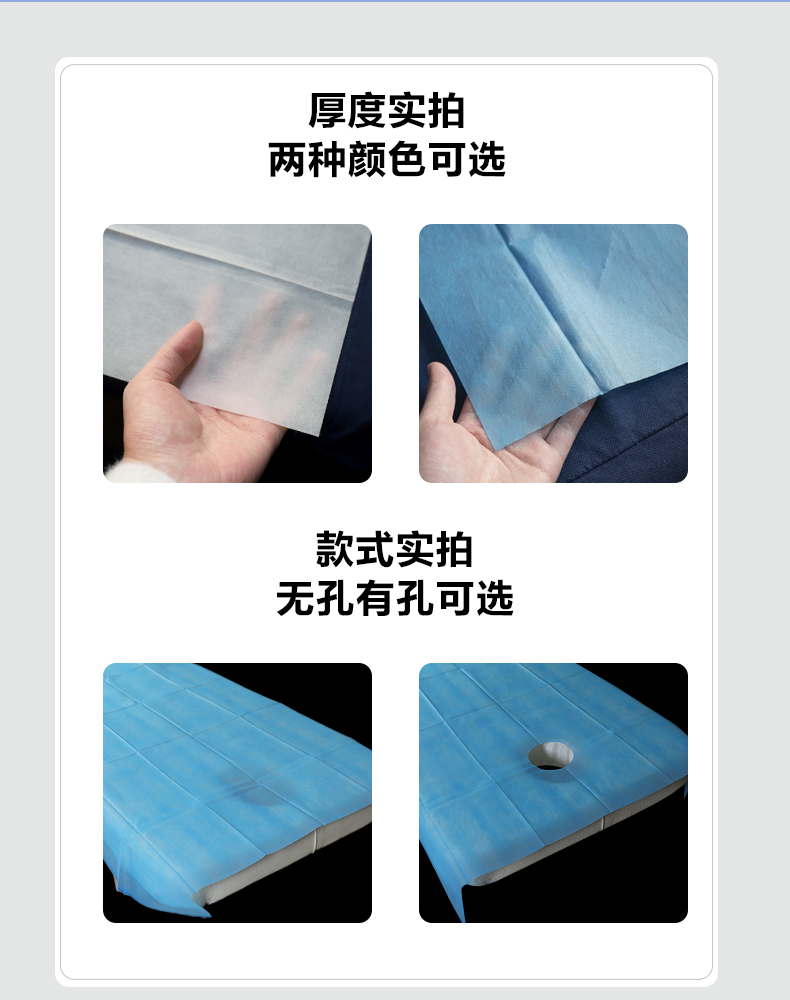 厚度实拍
两种颜色可选

款式实拍
无孔有孔可选