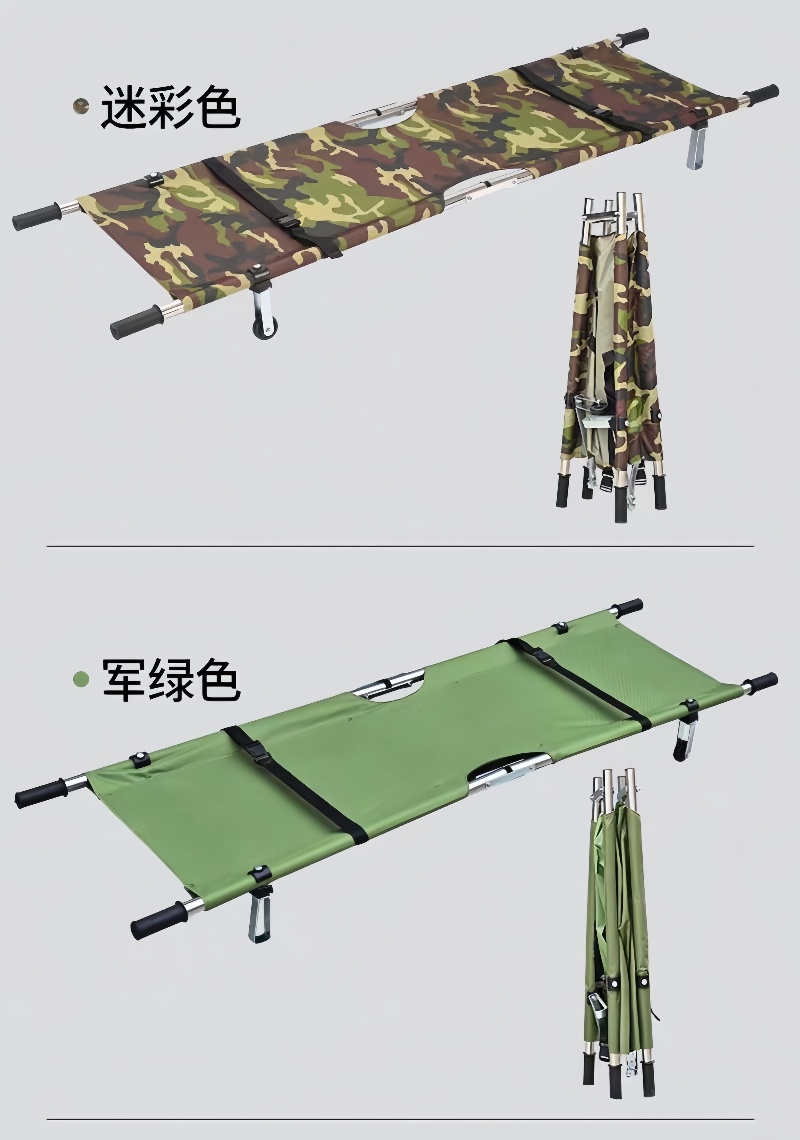 迷彩色

军绿色