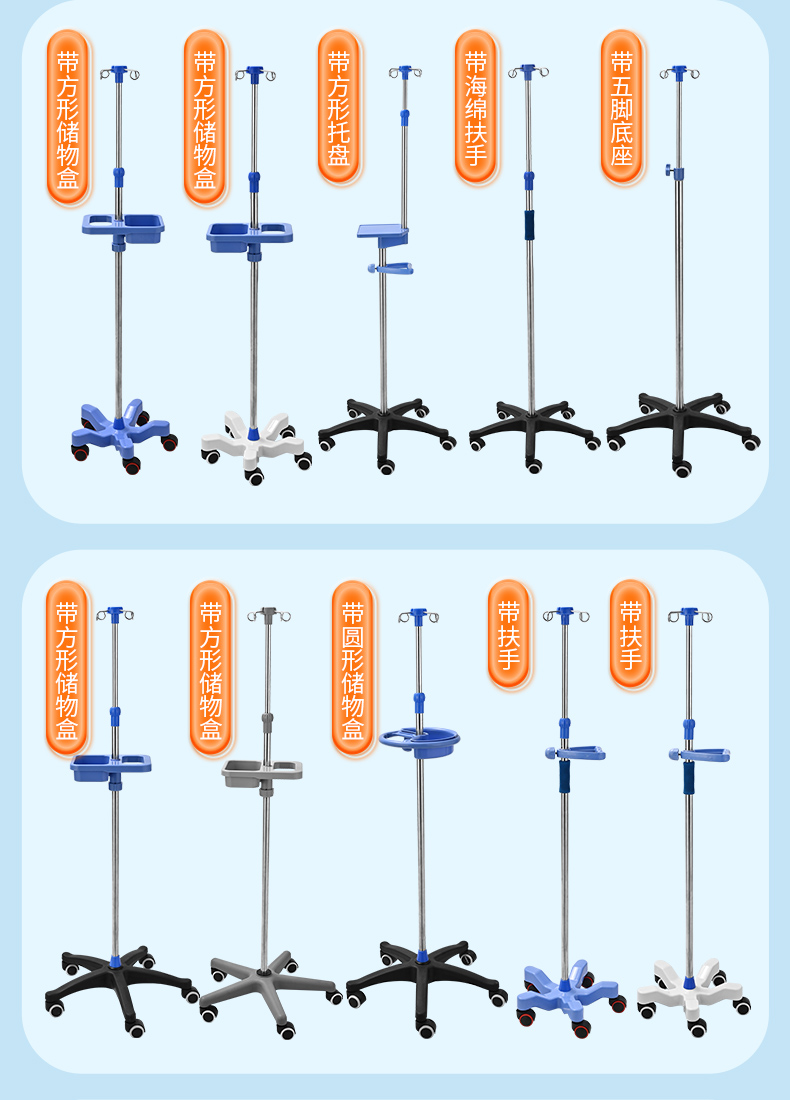 带方形储物盒

带方形储物盒

带方形托盘

带海绵扶手

带五脚底座

带方形储物盒

带方形储物盒

带圆形储物盒

带扶手

带扶手